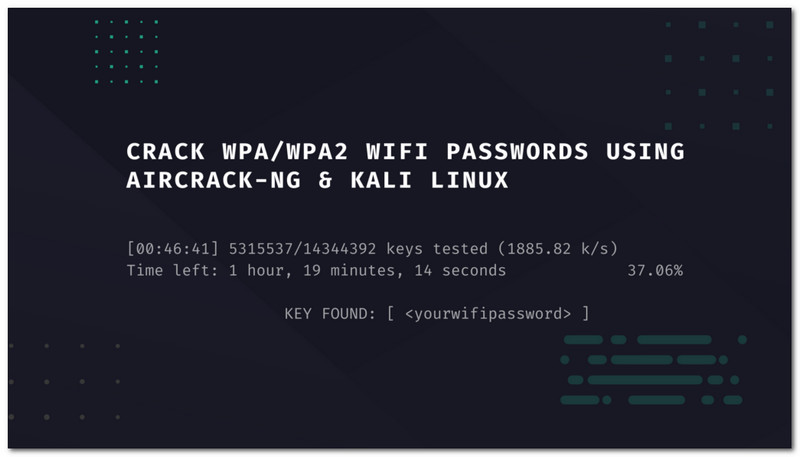 CRACK WPA/WPA2 WIFI PASSWORDS USING AIRCRACK-NG & KALI LINUX

[00:46:41] 5315537/14344392 keys tested (1885.82 k/s)
Time left: 1 hour, 19 minutes, 14 seconds 37.06%

KEY FOUND: [ <yourwifipassword> ]