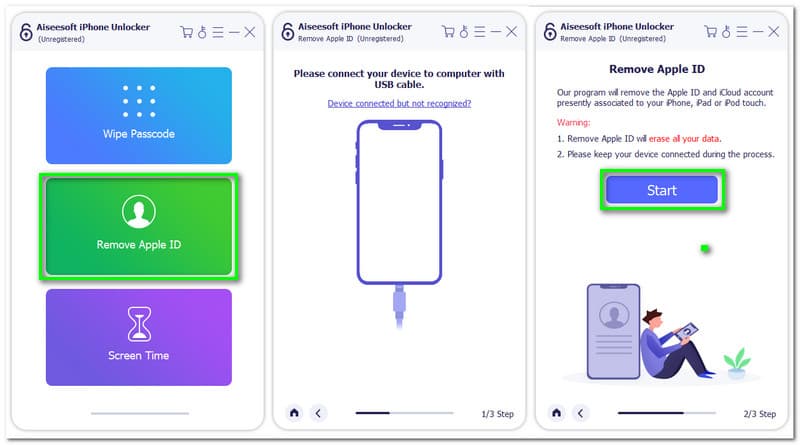 Aiseesoft iPhone Unlocker
(Unregistered)

Wipe Passcode

Remove Apple ID

Screen Time

Aiseesoft iPhone Unlocker
Remove Apple ID (Unregistered)

Please connect your device to computer with USB cable.

Device connected but not recognized?

1/3 Step

Aiseesoft iPhone Unlocker
Remove Apple ID (Unregistered)

Remove Apple ID

Our program will remove the Apple ID and iCloud account presently associated to your iPhone, iPad or iPod touch.

Warning:
1. Remove Apple ID will erase all your data.
2. Please keep your device connected during the process.

Start

2/3 Step