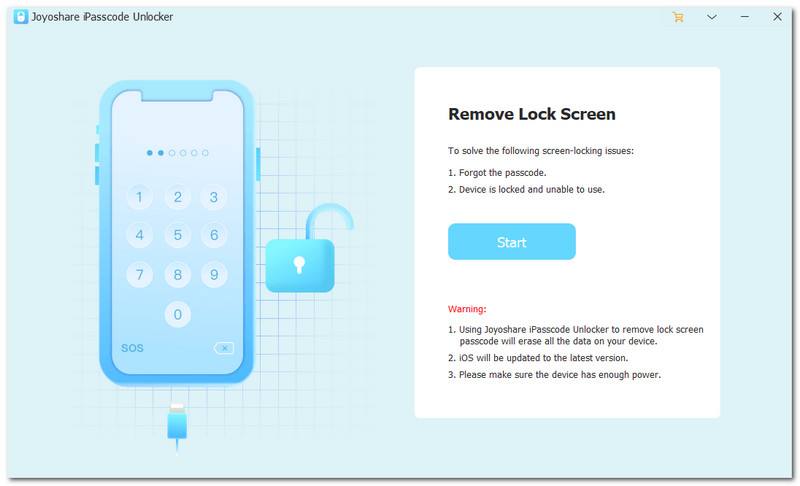 Joyoshare iPasscode Unlocker

1 2 3
4 5 6
7 8 9
0
SOS

Remove Lock Screen

To solve the following screen-locking issues:

1. Forgot the passcode.
2. Device is locked and unable to use.

Start

Warning:

1. Using Joyoshare iPasscode Unlocker to remove lock screen passcode will erase all the data on your device.
2. iOS will be updated to the latest version.
3. Please make sure the device has enough power.