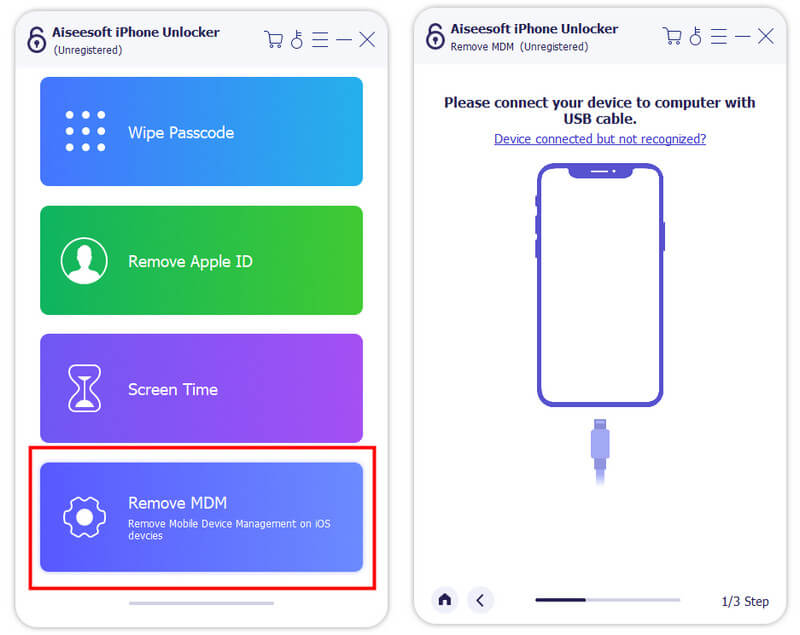 Aiseesoft iPhone Unlocker
(Unregistered)

Wipe Passcode

Remove Apple ID

Screen Time

Remove MDM
Remove Mobile Device Management on iOS devcies

Aiseesoft iPhone Unlocker
Remove MDM (Unregistered)

Please connect your device to computer with USB cable.
Device connected but not recognized?

1/3 Step